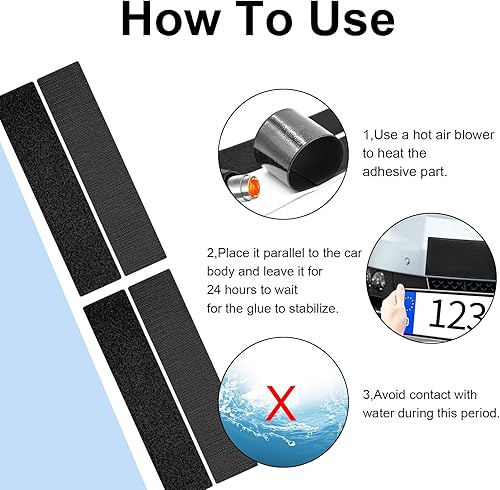 How To Use

1,Use a hot air blower to heat the adhesive part.

2,Place it parallel to the car body and leave it for 24 hours to wait for the glue to stabilize.

123

X

3,Avoid contact with water during this period.