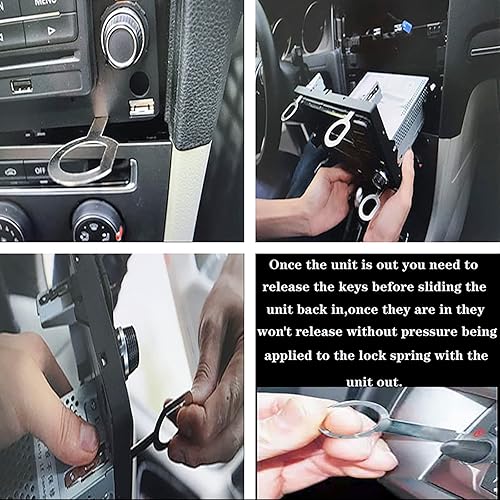 MENU

OFF

Once the unit is out you need to release the keys before sliding the unit back in,once they are in they won't release without pressure being applied to the lock spring with the unit out.