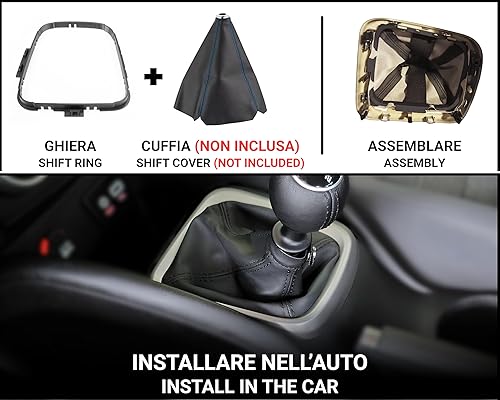 +

GHIERA
SHIFT RING

CUFFIA (NON INCLUSA)
SHIFT COVER (NOT INCLUDED)

ASSEMBLARE
ASSEMBLY

INSTALLARE NELL'AUTO
INSTALL IN THE CAR