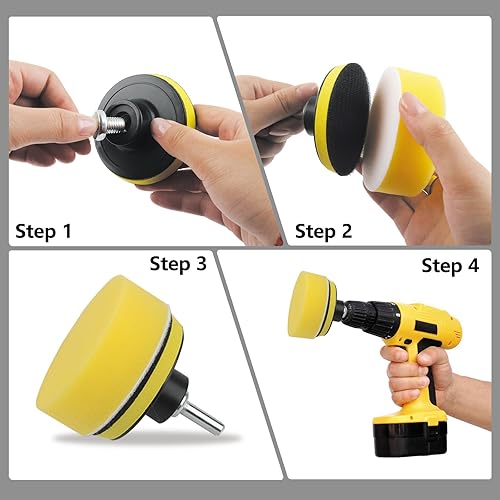 Step 1

Step 2

Step 3

Step 4