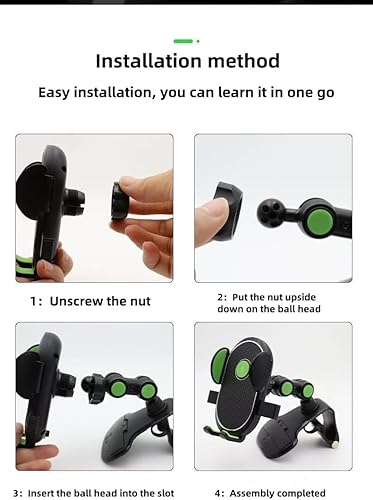 Installation method

Easy installation, you can learn it in one go

1: Unscrew the nut

2: Put the nut upside down on the ball head

3: Insert the ball head into the slot

4: Assembly completed