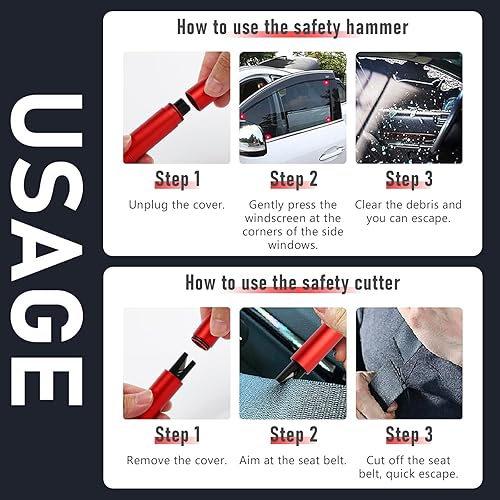 USAGE

How to use the safety hammer

Step 1
Unplug the cover.

Step 2
Gently press the windscreen at the corners of the side windows.

Step 3
Clear the debris and you can escape.

How to use the safety cutter

Step 1
Remove the cover.

Step 2
Aim at the seat belt.

Step 3
Cut off the seat belt, quick escape.