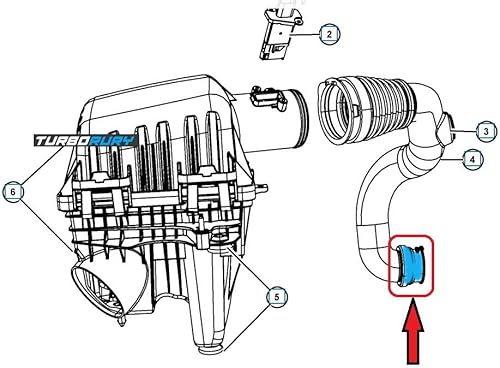 2
TURBORURY
3
4
6
5