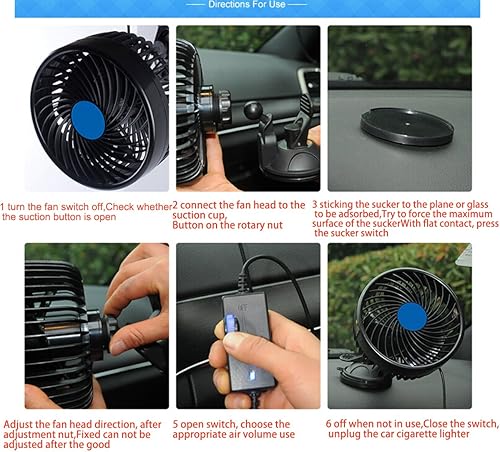 Directions For Use

1 turn the fan switch off,Check whether the suction button is open

2 connect the fan head to the suction cup,
Button on the rotary nut

3 sticking the sucker to the plane or glass to be adsorbed,Try to force the maximum surface of the suckerWith flat contact, press the sucker switch

Adjust the fan head direction, after adjustment nut,Fixed can not be adjusted after the good

5 open switch, choose the appropriate air volume use

6 off when not in use,Close the switch, unplug the car cigarette lighter