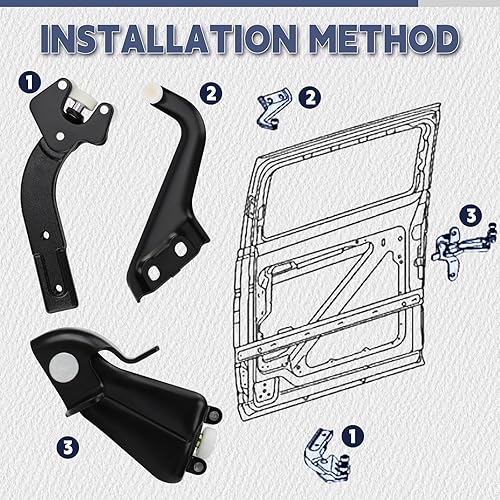 INSTALLATION METHOD

1

2

2

3

3

1